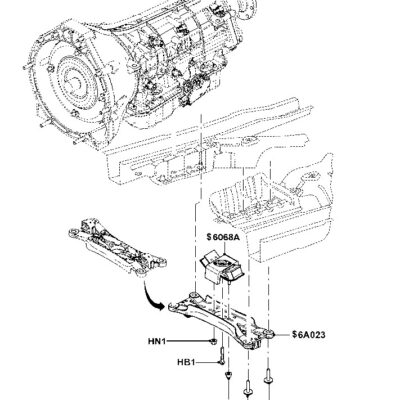 $6068A

HN1

$6A023

HB1