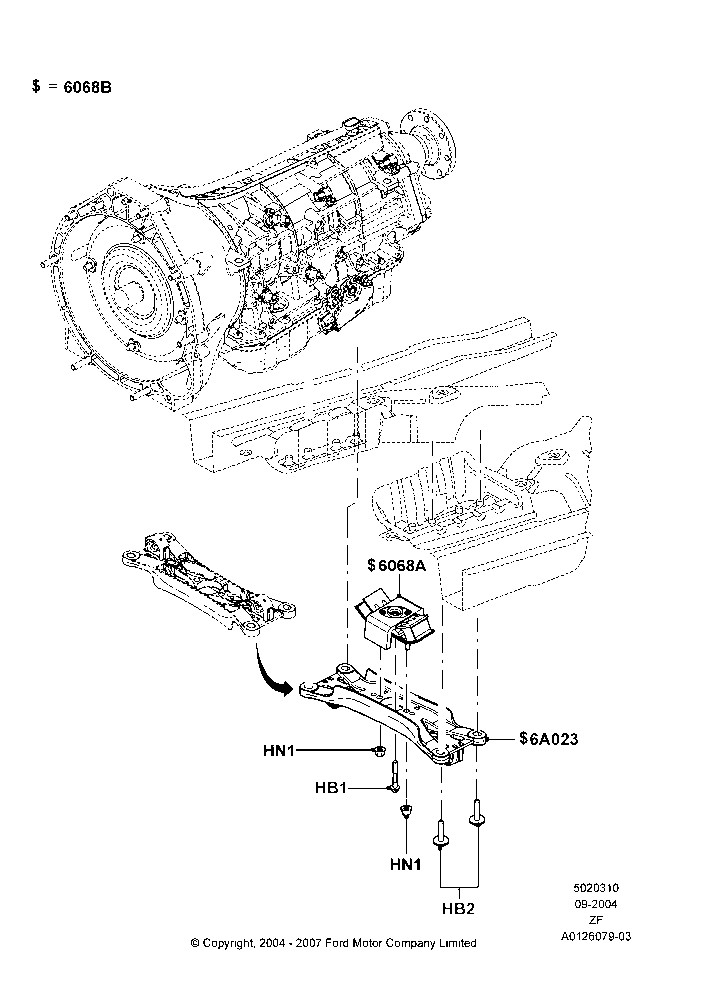 $ = 6068B

$6068A

$6A023

HN1

HB1

HN1

HB2

5020310
09-2004
ZF
A0126079-03

© Copyright, 2004 - 2007 Ford Motor Company Limited