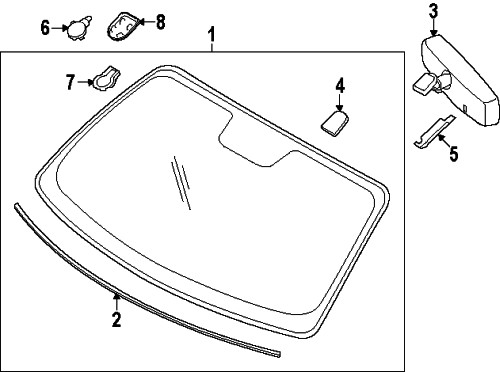 6
8
1
3
7
4
5
2